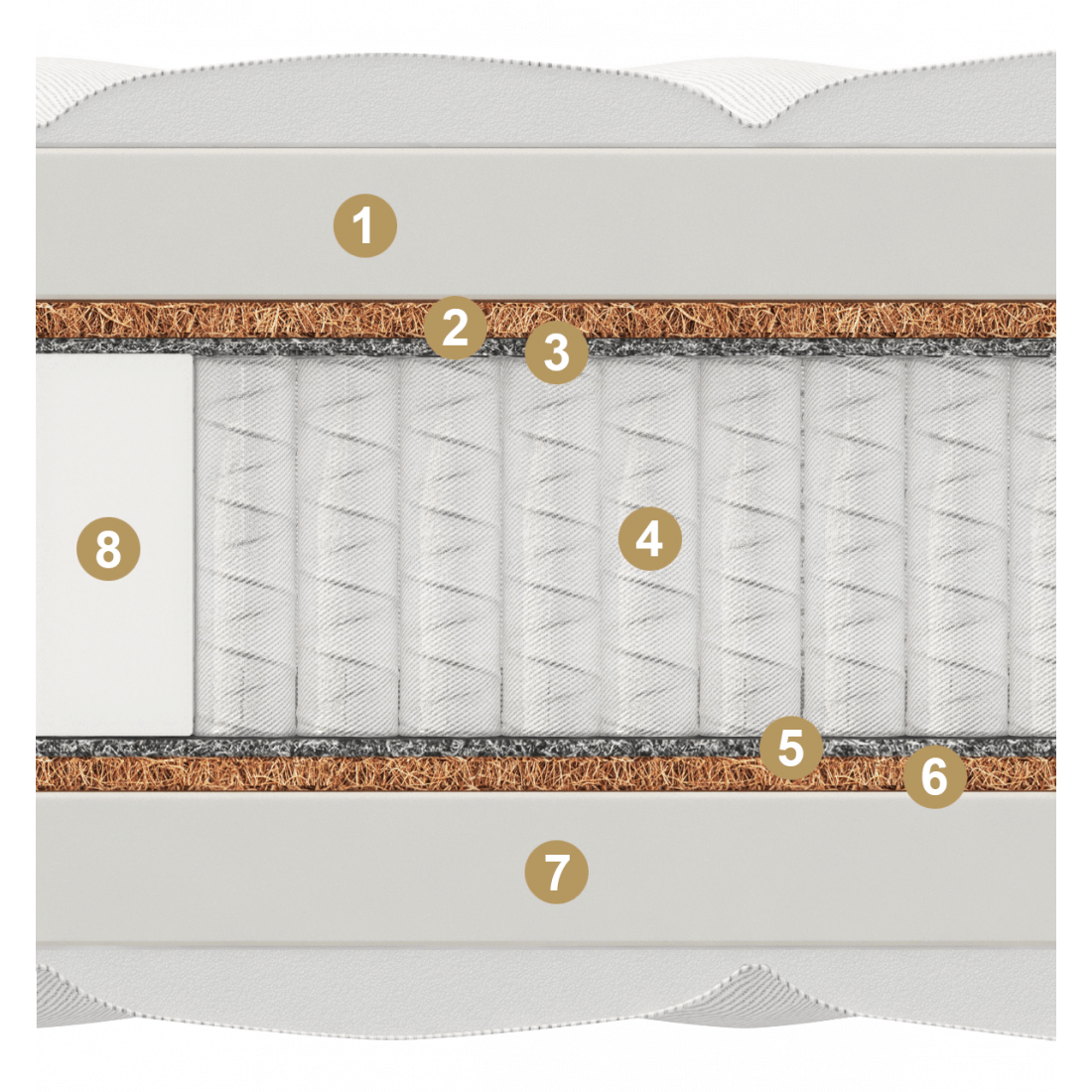 1
2
3
8
4
5
6
7